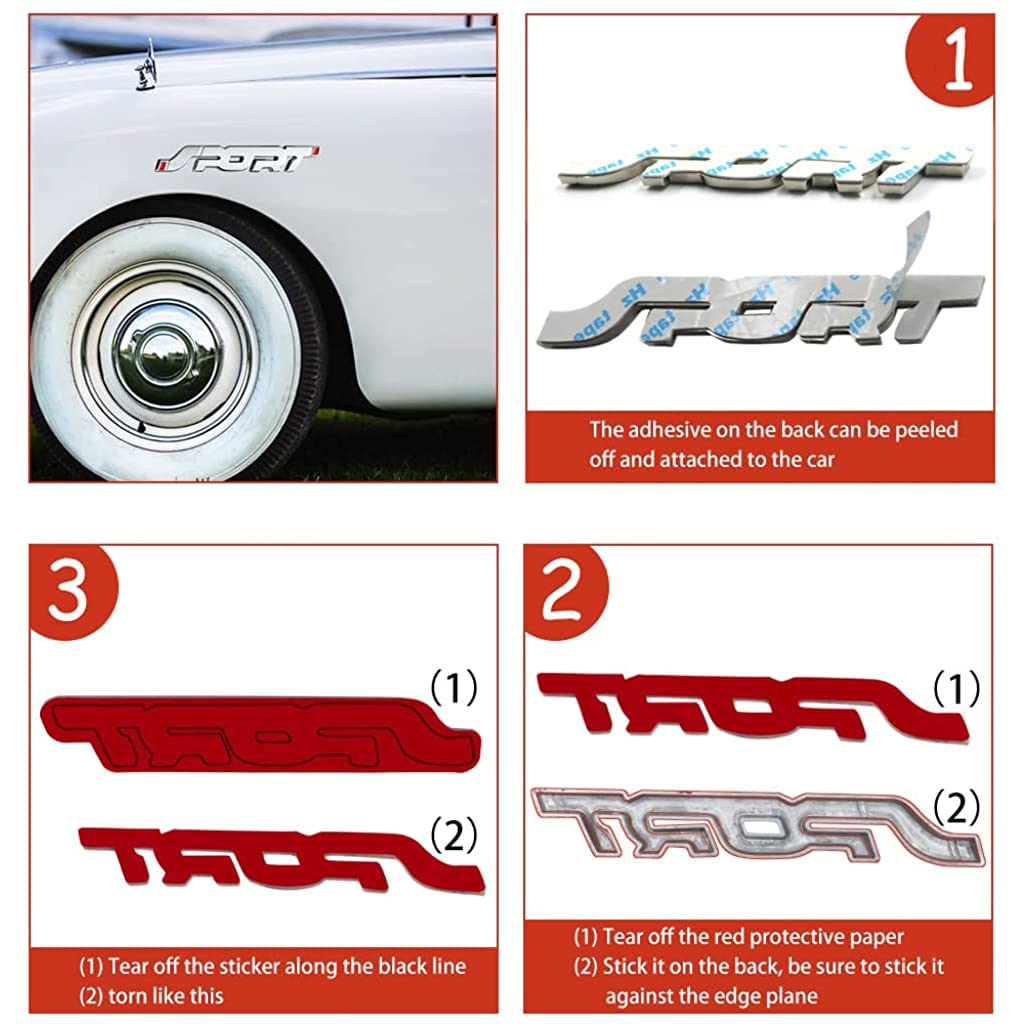 SPORT

1

The adhesive on the back can be peeled off and attached to the car

3

(1)

(2)

(1) Tear off the sticker along the black line
(2) torn like this

2

(1)

(2)

(1) Tear off the red protective paper
(2) Stick it on the back, be sure to stick it against the edge plane